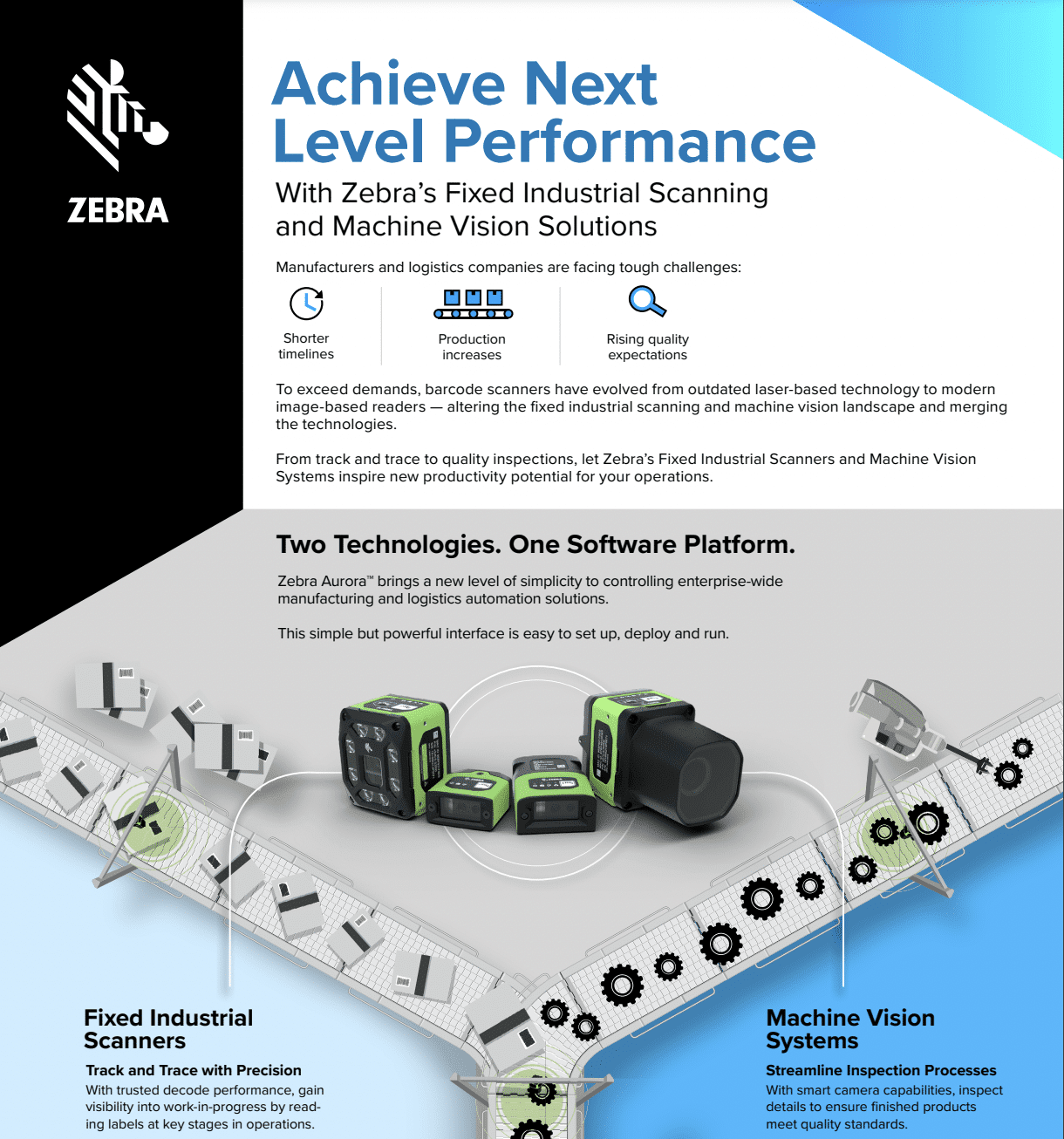 ZEBRA

Achieve Next Level Performance

With Zebra's Fixed Industrial Scanning and Machine Vision Solutions

Manufacturers and logistics companies are facing tough challenges:

Shorter timelines

Production increases

Rising quality expectations

To exceed demands, barcode scanners have evolved from outdated laser-based technology to modern image-based readers — altering the fixed industrial scanning and machine vision landscape and merging the technologies.

From track and trace to quality inspections, let Zebra's Fixed Industrial Scanners and Machine Vision Systems inspire new productivity potential for your operations.

Two Technologies. One Software Platform.

Zebra Aurora™ brings a new level of simplicity to controlling enterprise-wide manufacturing and logistics automation solutions.

This simple but powerful interface is easy to set up, deploy and run.

Fixed Industrial Scanners

Track and Trace with Precision

With trusted decode performance, gain visibility into work-in-progress by reading labels at key stages in operations.

Machine Vision Systems

Streamline Inspection Processes

With smart camera capabilities, inspect details to ensure finished products meet quality standards.